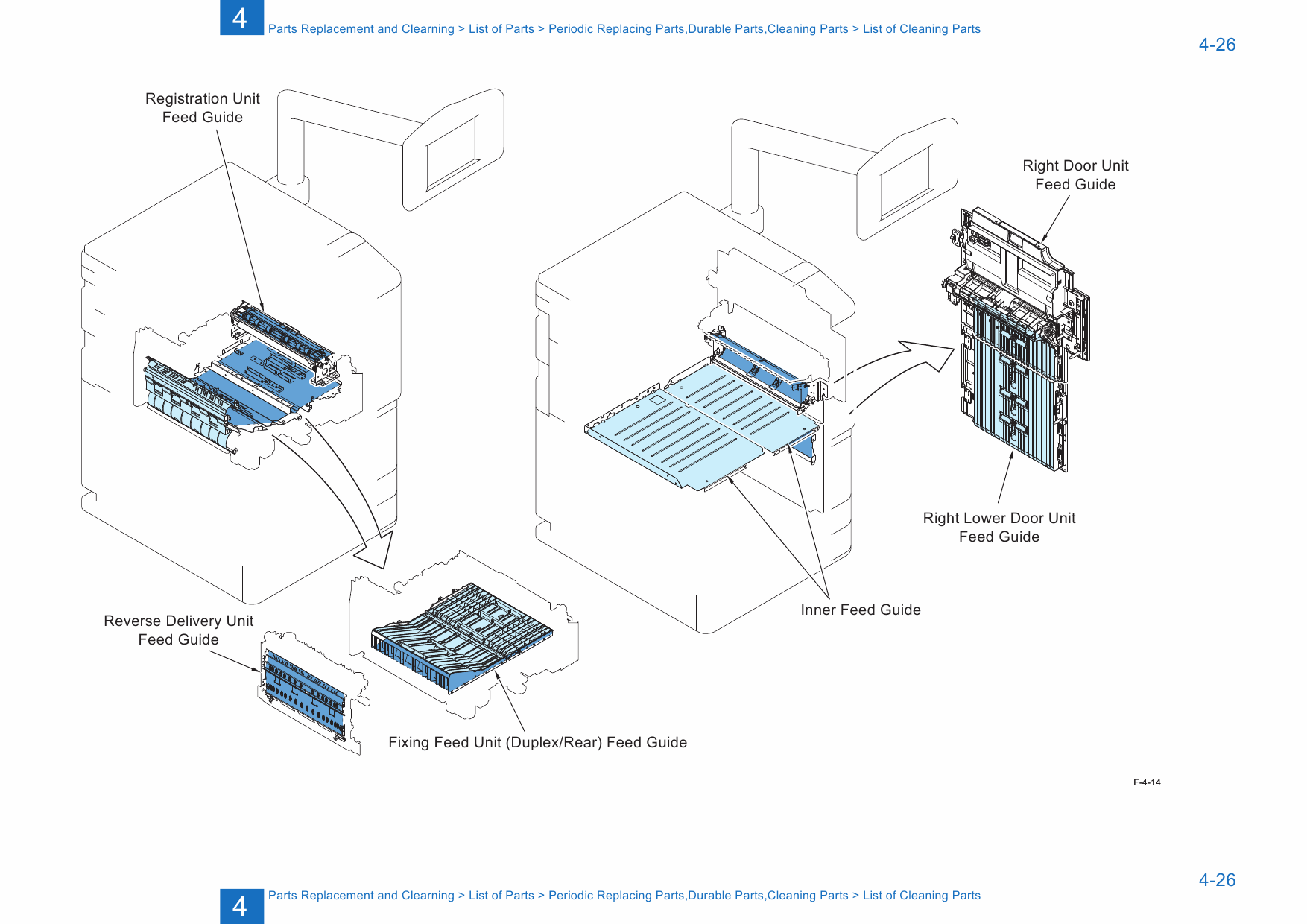 4 Parts Replacement and Clearning > List of Parts > Periodic Replacing Parts,Durable Parts,Cleaning Parts > List of Cleaning Parts

4-26

Registration Unit Feed Guide

Right Door Unit Feed Guide

Right Lower Door Unit Feed Guide

Inner Feed Guide

Reverse Delivery Unit Feed Guide

Fixing Feed Unit (Duplex/Rear) Feed Guide

F-4-14

4-26

4 Parts Replacement and Clearning > List of Parts > Periodic Replacing Parts,Durable Parts,Cleaning Parts > List of Cleaning Parts